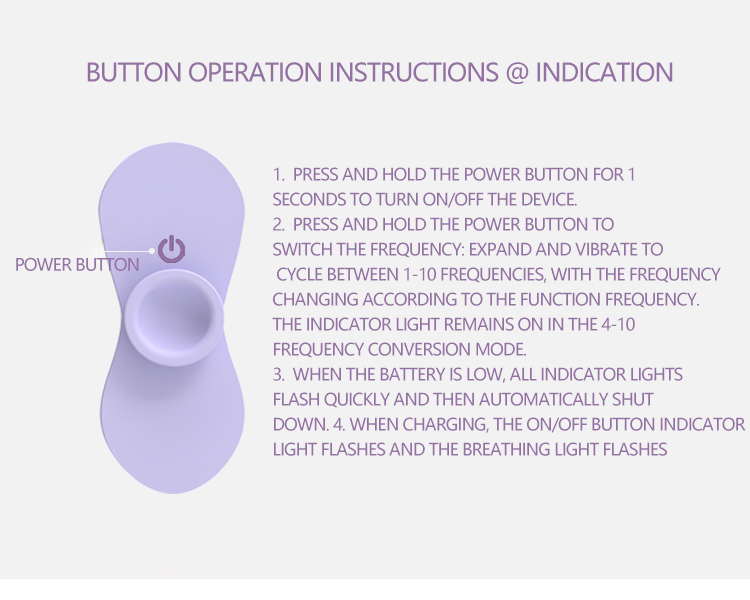 BUTTON OPERATION INSTRUCTIONS @ INDICATION

POWER BUTTON

1. PRESS AND HOLD THE POWER BUTTON FOR 1 SECONDS TO TURN ON/OFF THE DEVICE.
2. PRESS AND HOLD THE POWER BUTTON TO SWITCH THE FREQUENCY: EXPAND AND VIBRATE TO CYCLE BETWEEN 1-10 FREQUENCIES, WITH THE FREQUENCY CHANGING ACCORDING TO THE FUNCTION FREQUENCY. THE INDICATOR LIGHT REMAINS ON IN THE 4-10 FREQUENCY CONVERSION MODE.
3. WHEN THE BATTERY IS LOW, ALL INDICATOR LIGHTS FLASH QUICKLY AND THEN AUTOMATICALLY SHUT DOWN. 4. WHEN CHARGING, THE ON/OFF BUTTON INDICATOR LIGHT FLASHES AND THE BREATHING LIGHT FLASHES