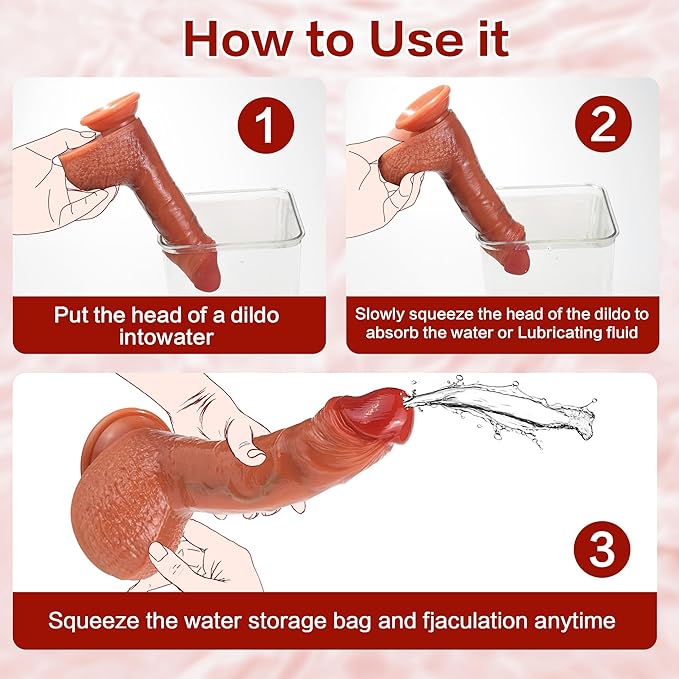 How to Use it

1

Put the head of a dildo intowater

2

Slowly squeeze the head of the dildo to absorb the water or Lubricating fluid

3

Squeeze the water storage bag and fjaculation anytime